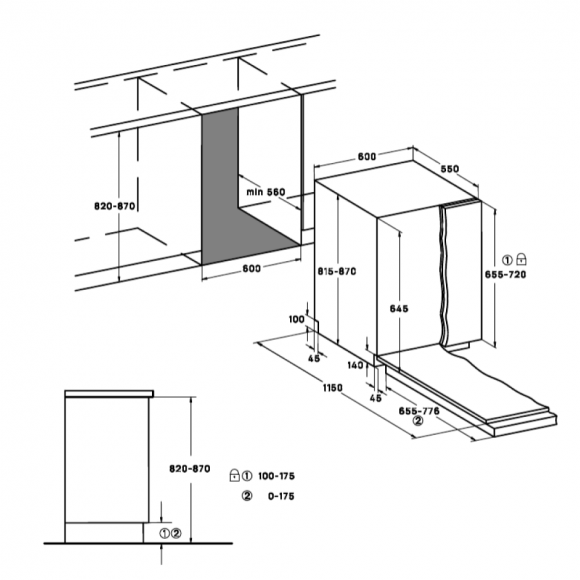 820-870

min 560

600

600

550

815-870

645

① 655-720

100

45

140

45

1150

655-776
②

820-870

① 100-175

② 0-175

①②