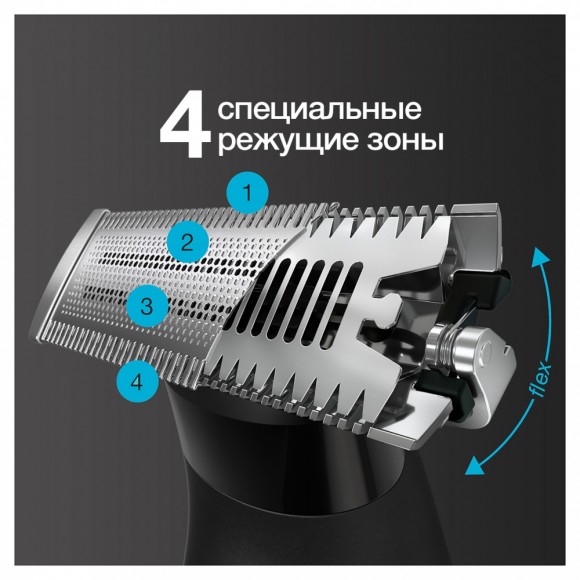 4 специальные режущие зоны

1

2

3

4

flex