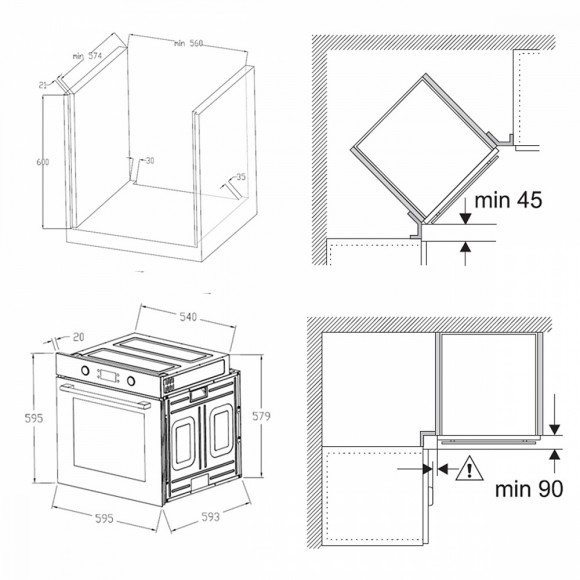 min 574
min 560
21
600
30
35

min 45

540
20
595
579
595
593

min 90