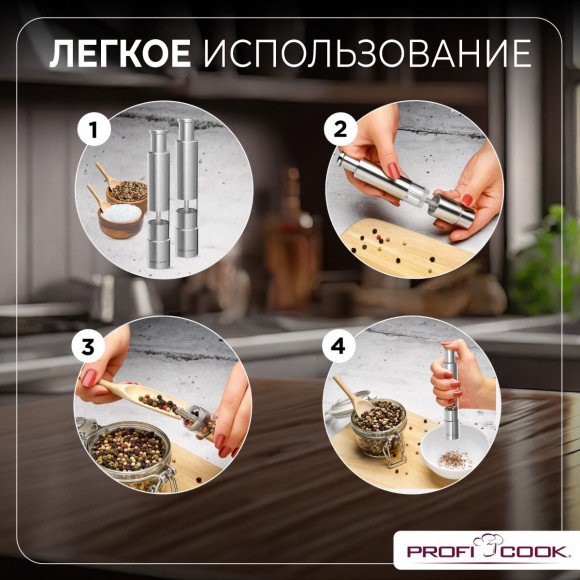 ЛЕГКОЕ ИСПОЛЬЗОВАНИЕ

1

2

3

4

PROFI COOK.