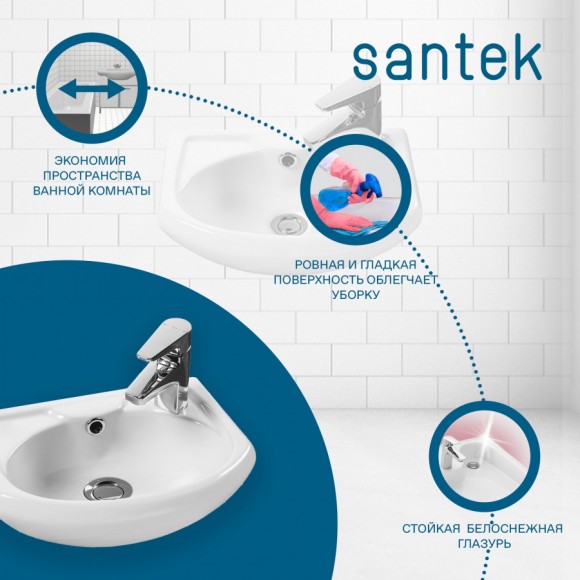 santek

ЭКОНОМИЯ ПРОСТРАНСТВА ВАННОЙ КОМНАТЫ

РОВНАЯ И ГЛАДКАЯ ПОВЕРХНОСТЬ ОБЛЕГЧАЕТ УБОРКУ

СТОЙКАЯ БЕЛОСНЕЖНАЯ ГЛАЗУРЬ