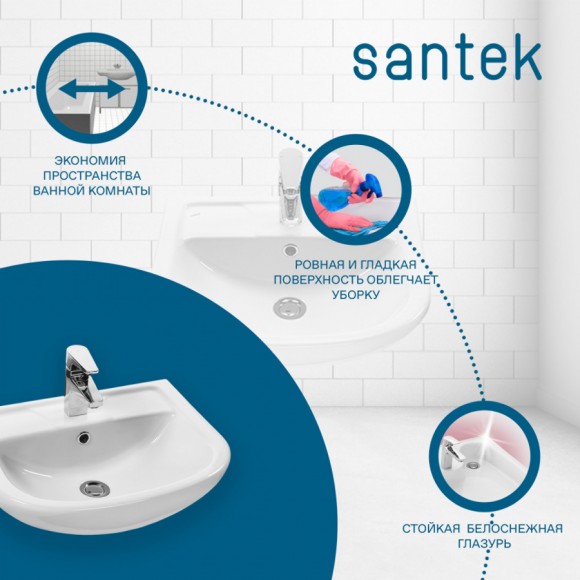 santek

ЭКОНОМИЯ ПРОСТРАНСТВА ВАННОЙ КОМНАТЫ

РОВНАЯ И ГЛАДКАЯ ПОВЕРХНОСТЬ ОБЛЕГЧАЕТ УБОРКУ

СТОЙКАЯ БЕЛОСНЕЖНАЯ ГЛАЗУРЬ