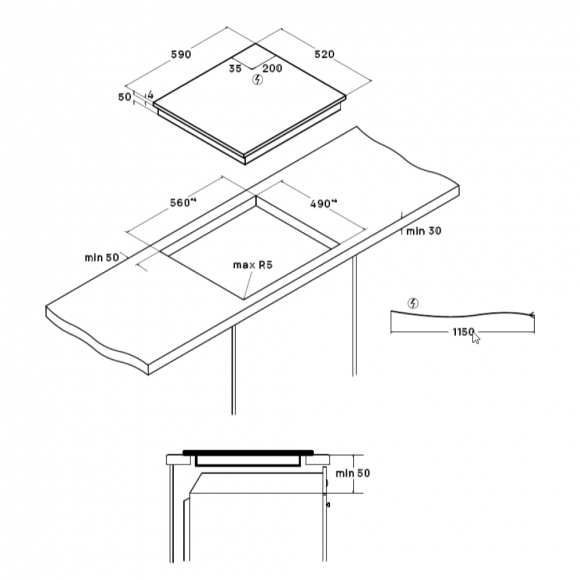 590

520

35

200

50

4

560⁺⁴

490⁺⁴

min 30

min 50

max R5

1150

min 50