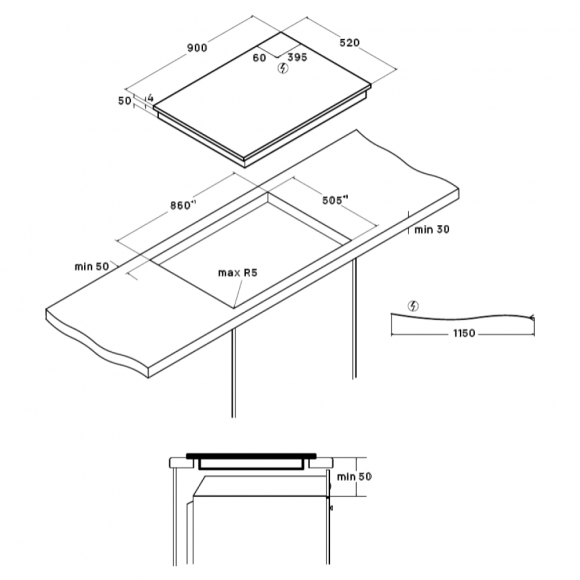 900

520

60

395

50

4

860"

505"

min 30

min 50

max R5

1150

min 50