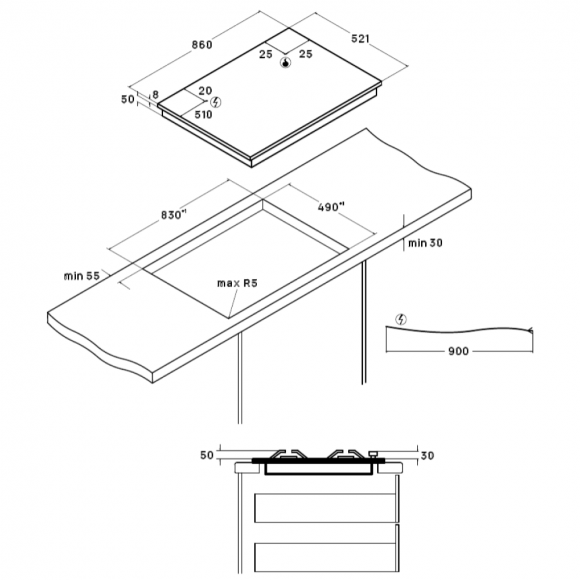 860
521
25
25
50
8
20
510
830"
490"
min 30
min 55
max R5
900
50
30