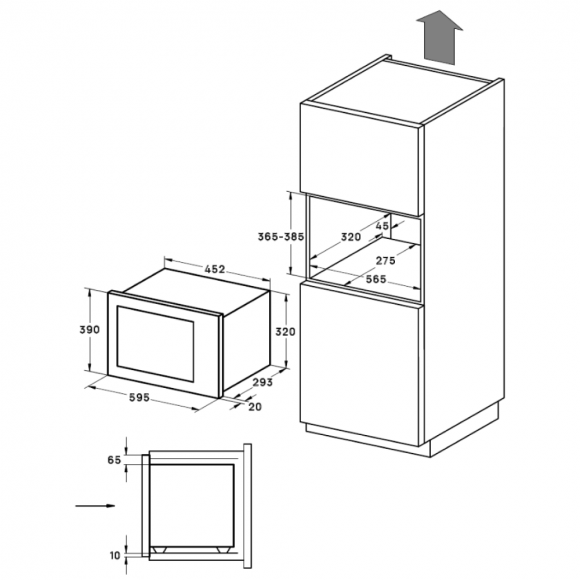 365-385
320
45
275
565
452
390
320
293
595
20
65
10