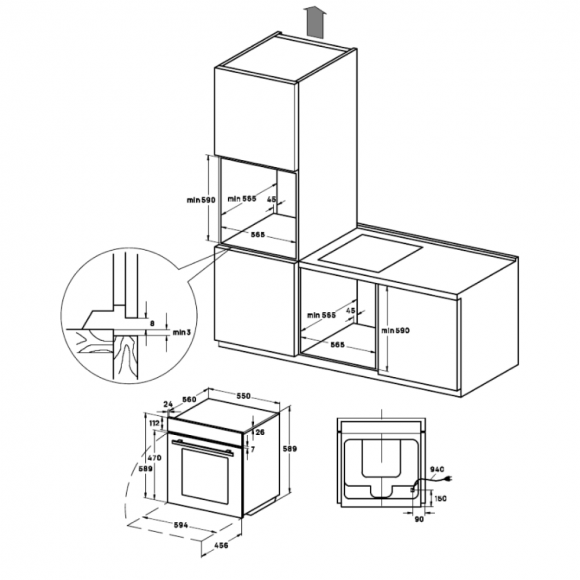 min 590
min 555
45
565
8
min 3
min 555
45
565
min 590
24
560
550
112
26
7
470
589
589
594
456
940
150
90