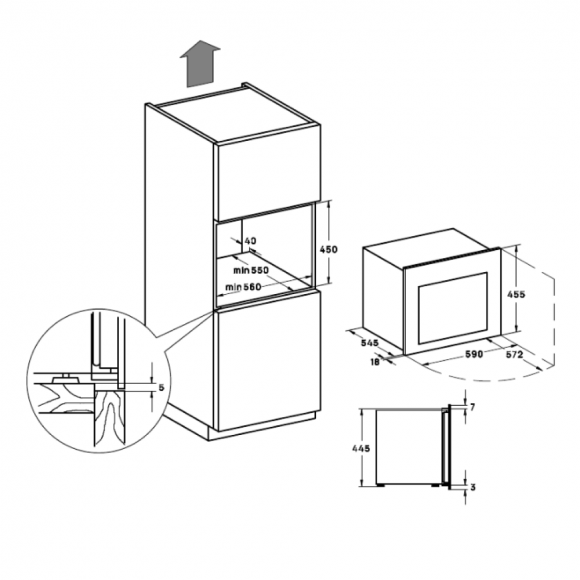 40
450
min 550
min 560
5
455
545
18
590
572
7
445
3